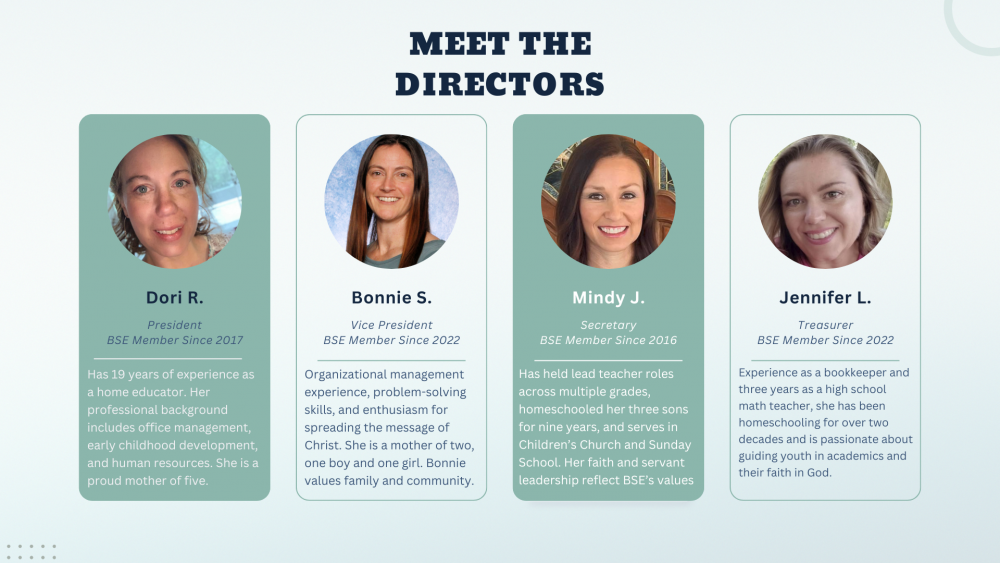 MEET THE DIRECTORS

Dori R.

President
BSE Member Since 2017

Has 19 years of experience as a home educator. Her professional background includes office management, early childhood development, and human resources. She is a proud mother of five.

Bonnie S.

Vice President
BSE Member Since 2022

Organizational management experience, problem-solving skills, and enthusiasm for spreading the message of Christ. She is a mother of two, one boy and one girl. Bonnie values family and community.

Mindy J.

Secretary
BSE Member Since 2016

Has held lead teacher roles across multiple grades, homeschooled her three sons for nine years, and serves in Children's Church and Sunday School. Her faith and servant leadership reflect BSE's values

Jennifer L.

Treasurer
BSE Member Since 2022

Experience as a bookkeeper and three years as a high school math teacher, she has been homeschooling for over two decades and is passionate about guiding youth in academics and their faith in God.